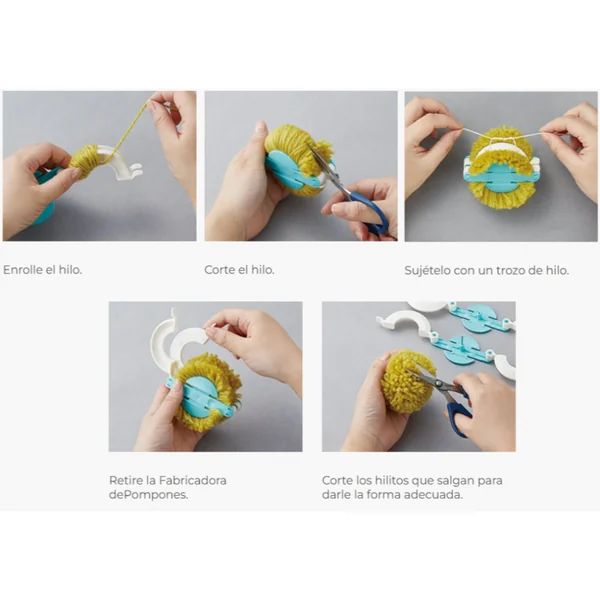 Enrolle el hilo.

Corte el hilo.

Sujételo con un trozo de hilo.

Retire la Fabricadora dePompones.

Corte los hilitos que salgan para darle la forma adecuada.